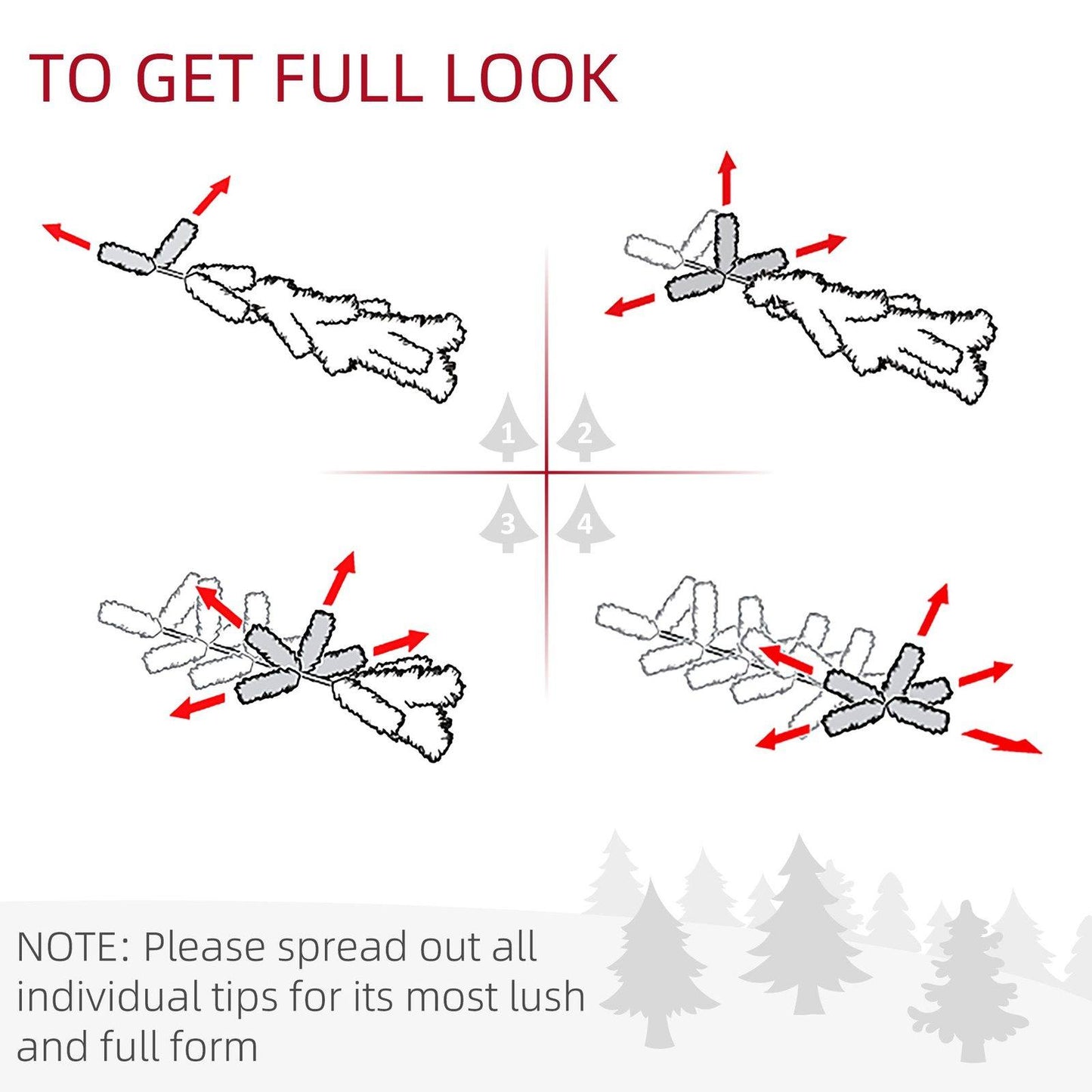 TO GET FULL LOOK

1 2 3 4

NOTE: Please spread out all individual tips for its most lush and full form