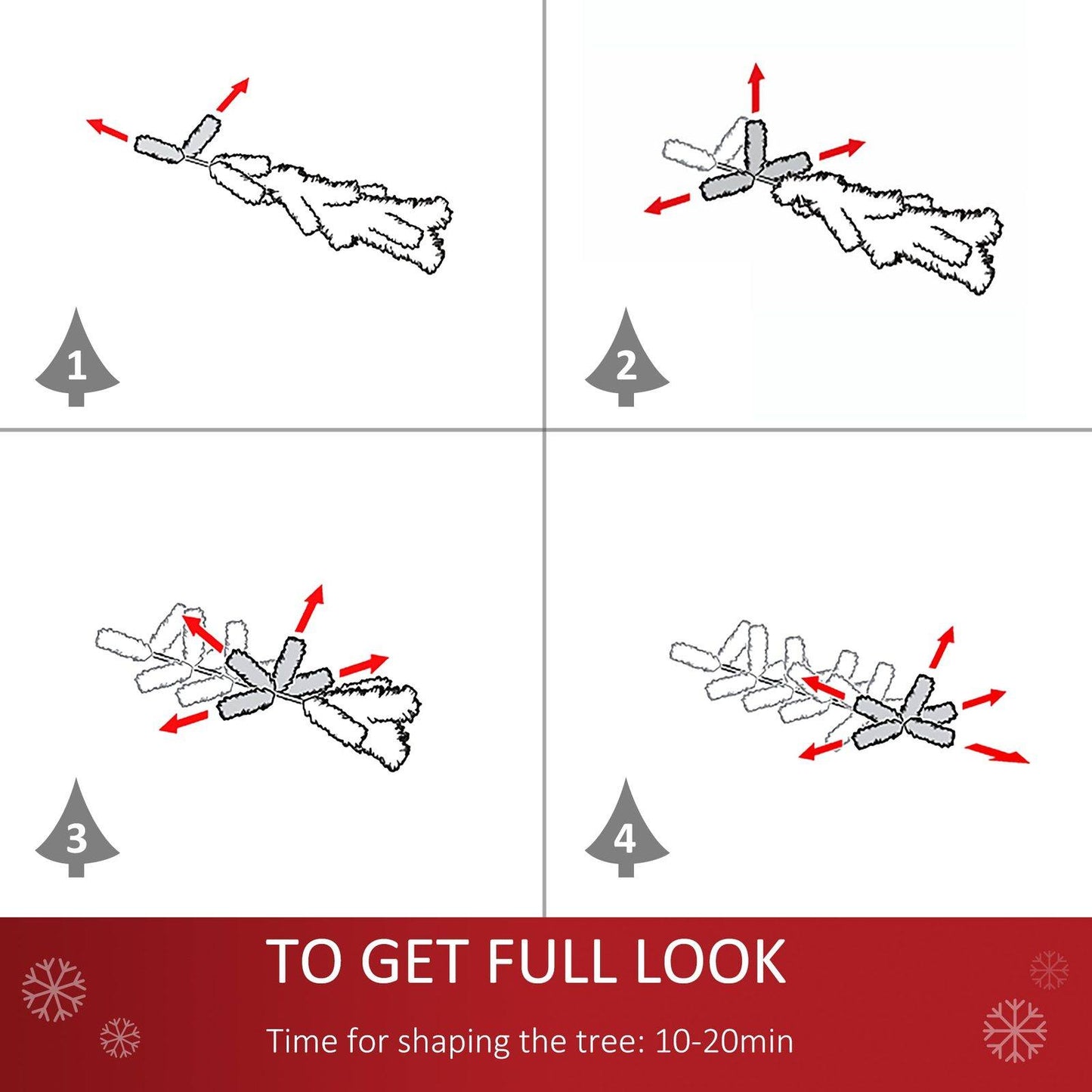 1

2

3

4

TO GET FULL LOOK

Time for shaping the tree: 10-20min