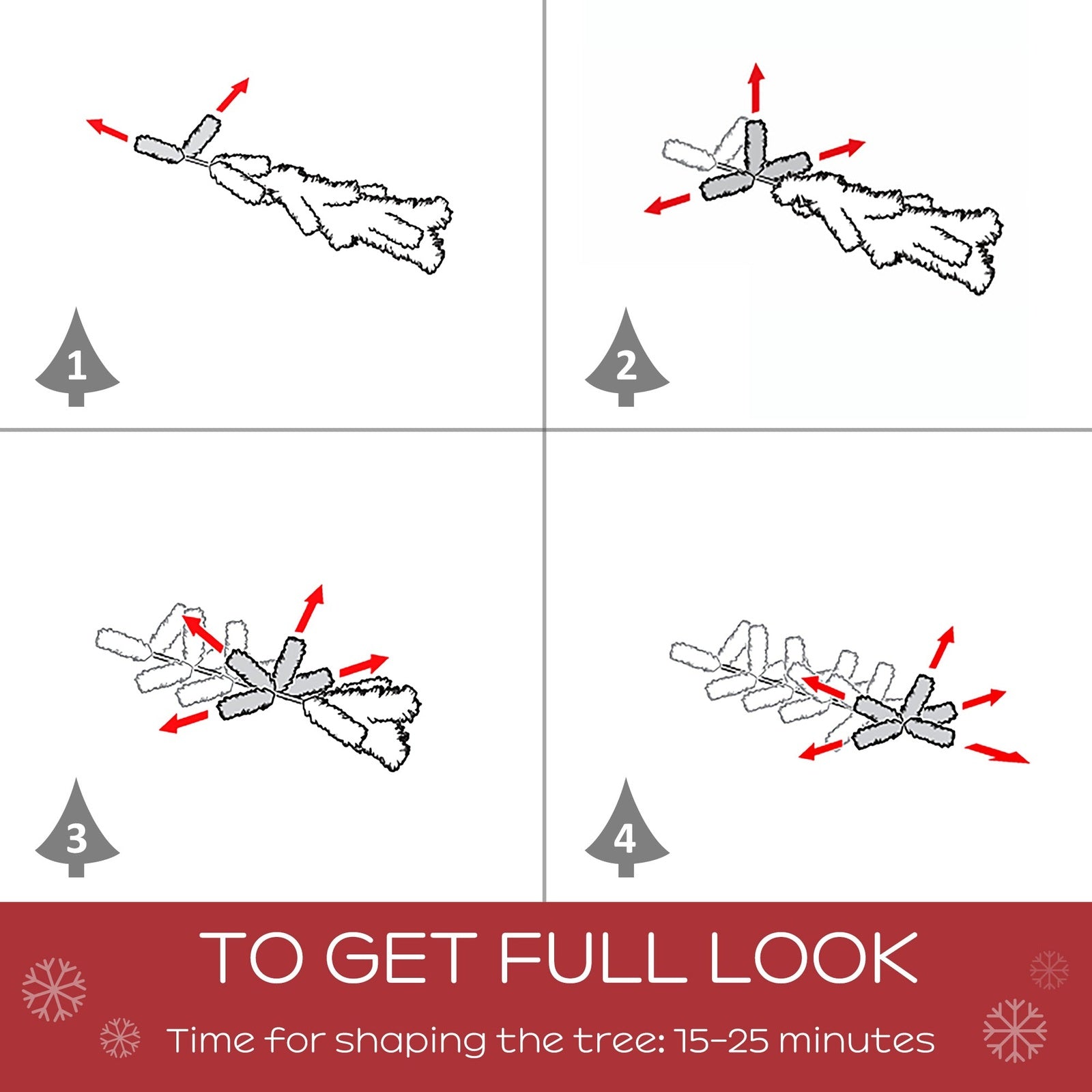 1

2

3

4

TO GET FULL LOOK

Time for shaping the tree: 15-25 minutes